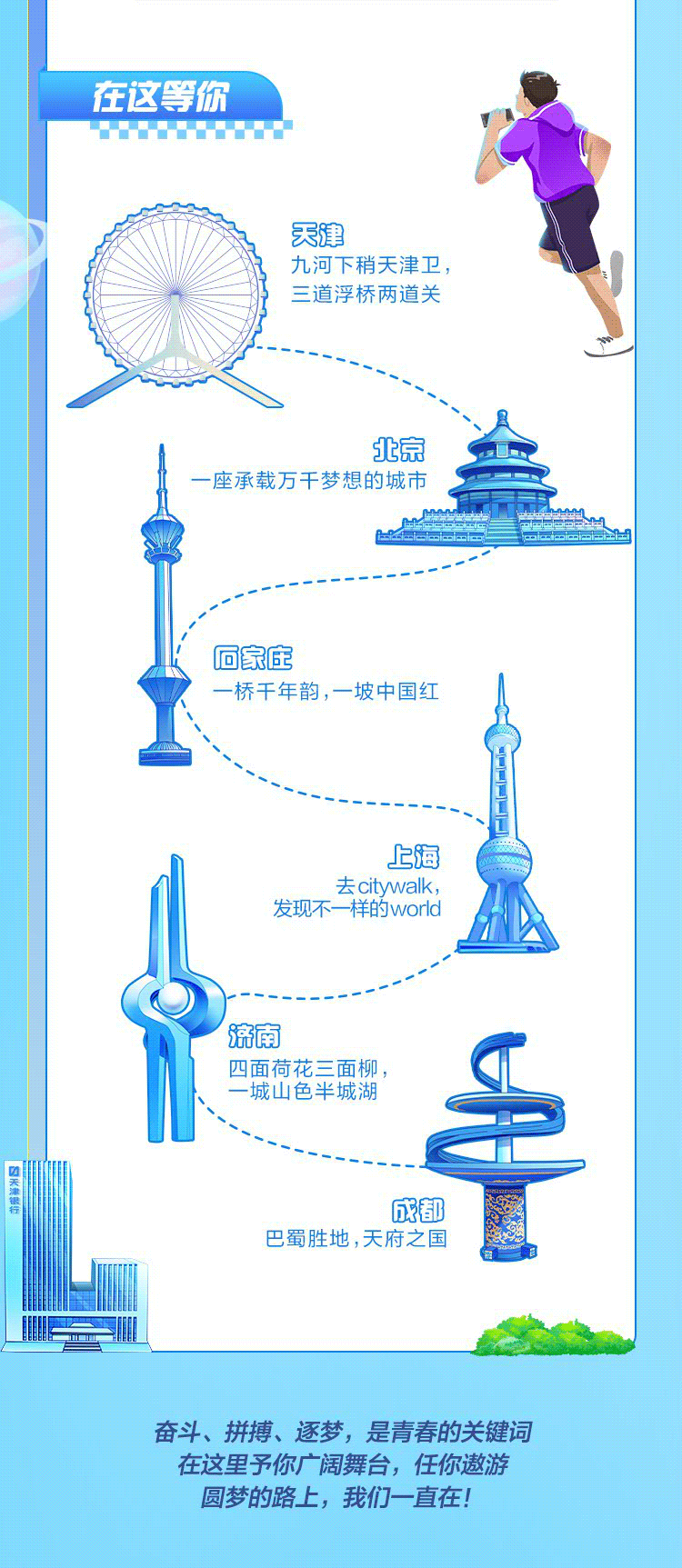 在这等你

天津
九河下稍天津卫，
三道浮桥两道关

北京
一座承载万千梦想的城市

石家庄
一桥千年韵，一坡中国红

上海
去citywalk，
发现不一样的world

济南
四面荷花三面柳，
一城山色半城湖

成都
巴蜀胜地，天府之国

天津银行

奋斗、拼搏、逐梦，是青春的关键词
在这里予你广阔舞台，任你遨游
圆梦的路上，我们一直在！